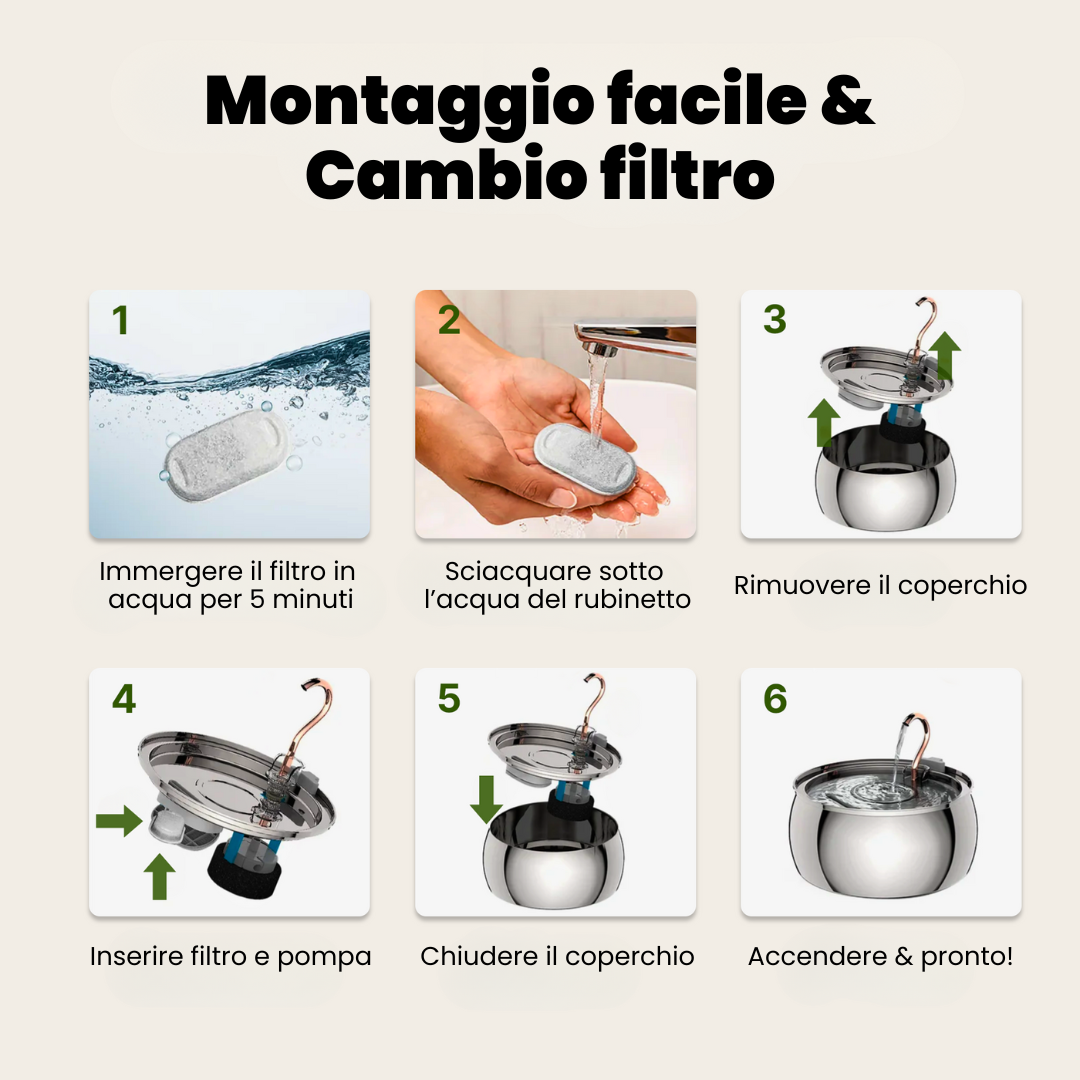 Montaggio facile & Cambio filtro

1

Immergere il filtro in acqua per 5 minuti

2

Sciacquare sotto l'acqua del rubinetto

3

Rimuovere il coperchio

4

Inserire filtro e pompa

5

Chiudere il coperchio

6

Accendere & pronto!