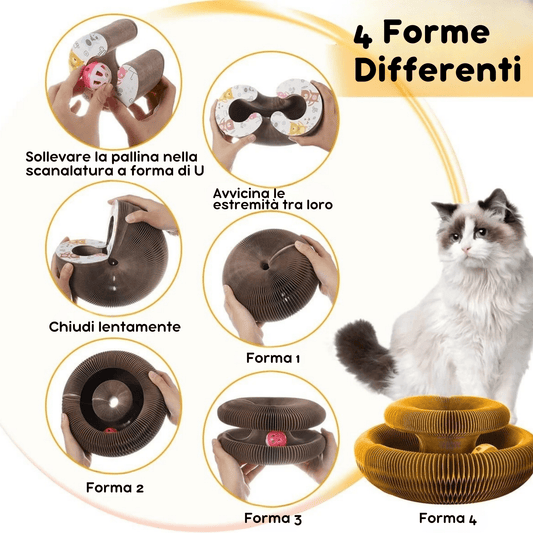 4 Forme Differenti

Sollevare la pallina nella scanalatura a forma di U

Avvicina le estremità tra loro

Chiudi lentamente

Forma 1

Forma 2

Forma 3

Forma 4